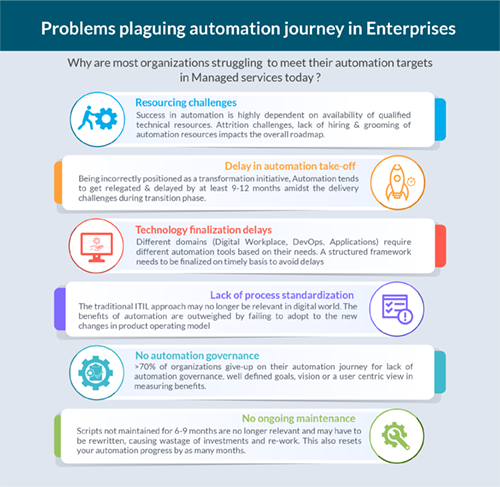 Problems plaguing automation journey in Enterprises

Why are most organizations struggling to meet their automation targets in Managed services today ?

Resourcing challenges
Success in automation is highly dependent on availability of qualified technical resources. Attrition challenges, lack of hiring & grooming of automation resources impacts the overall roadmap.

Delay in automation take-off
Being incorrectly positioned as a transformation initiative, Automation tends to get relegated & delayed by at least 9-12 months amidst the delivery challenges during transition phase.

Technology finalization delays
Different domains (Digital Workplace, DevOps, Applications) require different automation tools based on their needs. A structured framework needs to be finalized on timely basis to avoid delays

Lack of process standardization
The traditional ITIL approach may no longer be relevant in digital world. The benefits of automation are outweighed by failing to adopt to the new changes in product operating model

No automation governance
>70% of organizations give-up on their automation journey for lack of automation governance, well defined goals, vision or a user centric view in measuring benefits.

No ongoing maintenance
Scripts not maintained for 6-9 months are no longer relevant and may have to be rewritten, causing wastage of investments and re-work. This also resets your automation progress by as many months.